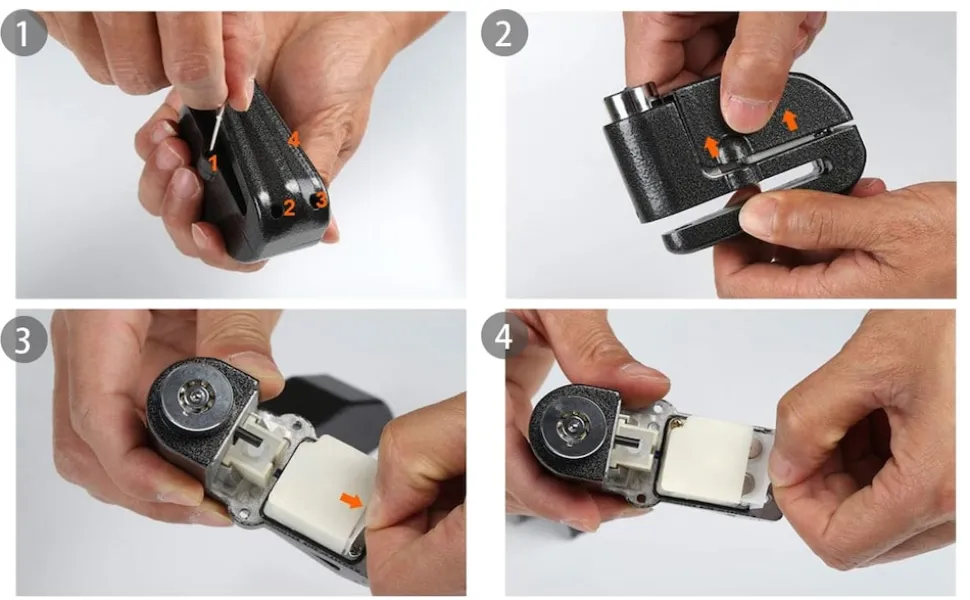 1

1
4
2
3

2

3

4