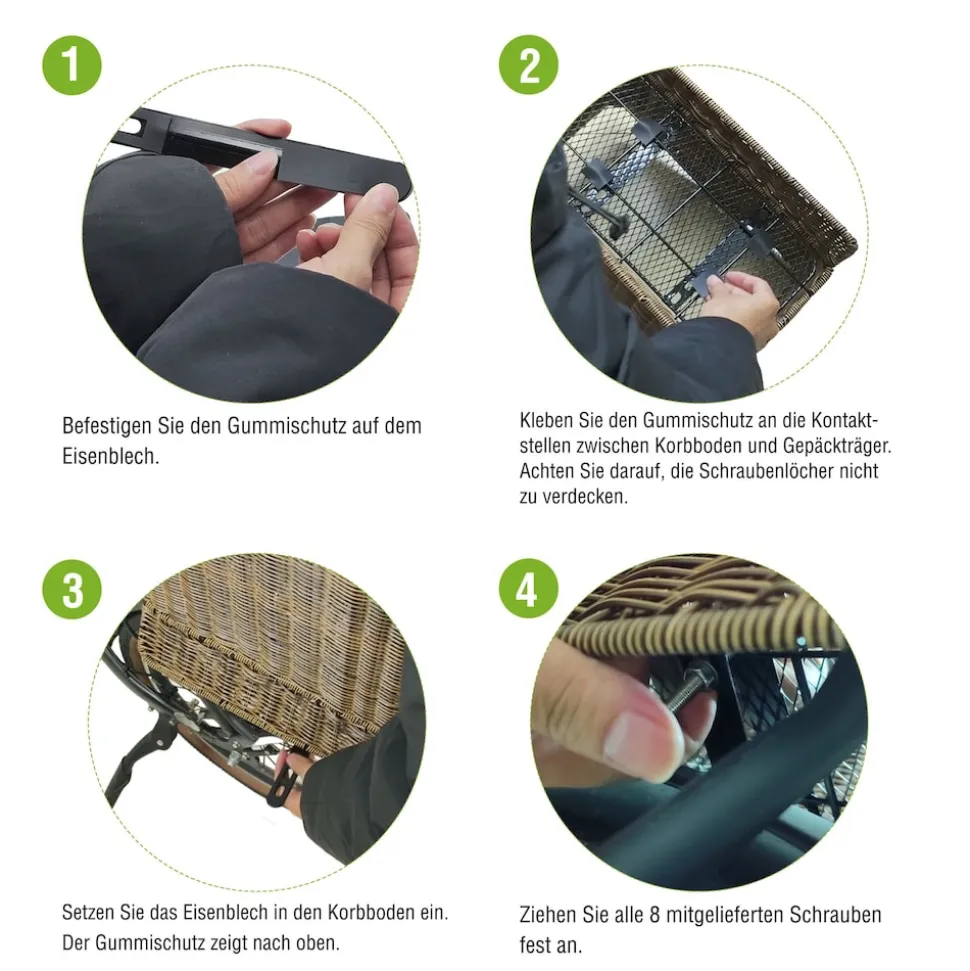 1

Befestigen Sie den Gummischutz auf dem Eisenblech.

2

Kleben Sie den Gummischutz an die Kontaktstellen zwischen Korbboden und Gepäckträger. Achten Sie darauf, die Schraubenlöcher nicht zu verdecken.

3

Setzen Sie das Eisenblech in den Korbboden ein. Der Gummischutz zeigt nach oben.

4

Ziehen Sie alle 8 mitgelieferten Schrauben fest an.